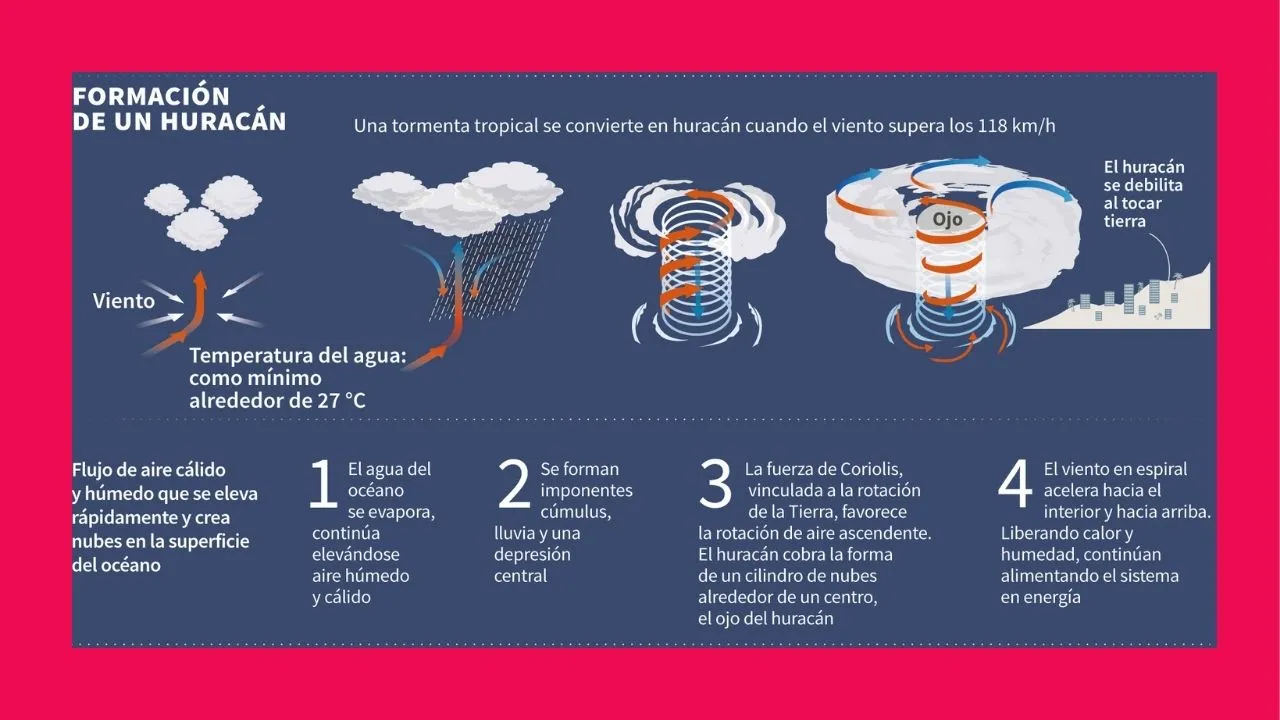 FORMACIÓN DE UN HURACÁN

Una tormenta tropical se convierte en huracán cuando el viento supera los 118 km/h

Viento

Temperatura del agua: como mínimo alrededor de 27 °C

Ojo

El huracán se debilita al tocar tierra

Flujo de aire cálido y húmedo que se eleva rápidamente y crea nubes en la superficie del océano

1 El agua del océano se evapora, continúa elevándose aire húmedo y cálido

2 Se forman imponentes cúmulus, lluvia y una depresión central

3 La fuerza de Coriolis, vinculada a la rotación de la Tierra, favorece la rotación de aire ascendente. El huracán cobra la forma de un cilindro de nubes alrededor de un centro, el ojo del huracán

4 El viento en espiral acelera hacia el interior y hacia arriba. Liberando calor y humedad, continúan alimentando el sistema en energía